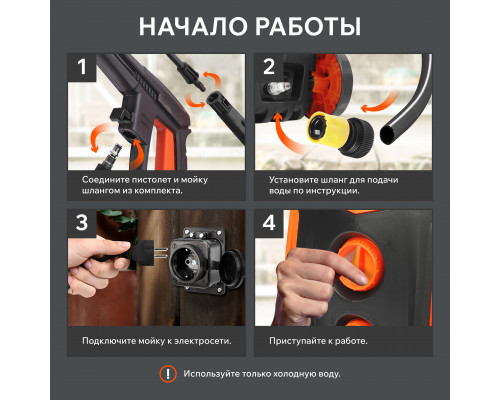 НАЧАЛО РАБОТЫ

1

Соедините пистолет и мойку шлангом из комплекта.

2

Установите шланг для подачи воды по инструкции.

3

Подключите мойку к электросети.

4

Приступайте к работе.

!

Используйте только холодную воду.