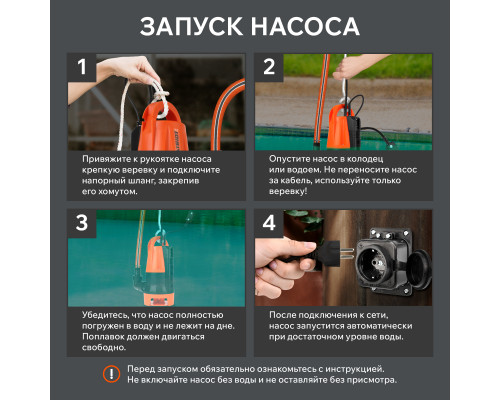 ЗАПУСК НАСОСА

1

Привяжите к рукоятке насоса крепкую веревку и подключите напорный шланг, закрепив его хомутом.

2

Опустите насос в колодец или водоем. Не переносите насос за кабель, используйте только веревку!

3

Убедитесь, что насос полностью погружен в воду и не лежит на дне. Поплавок должен двигаться свободно.

4

После подключения к сети, насос запустится автоматически при достаточном уровне воды.

!

Перед запуском обязательно ознакомьтесь с инструкцией. Не включайте насос без воды и не оставляйте без присмотра.