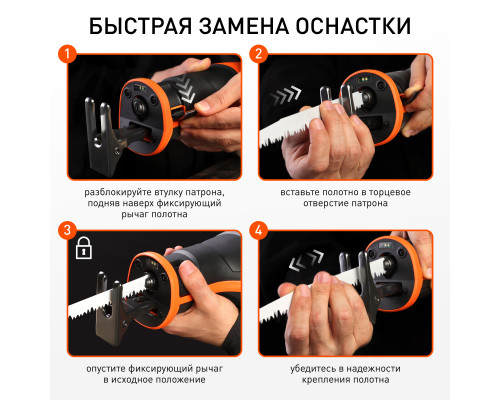 БЫСТРАЯ ЗАМЕНА ОСНАСТКИ

1

разблокируйте втулку патрона, подняв наверх фиксирующий рычаг полотна

2

вставьте полотно в торцевое отверстие патрона

3

опустите фиксирующий рычаг в исходное положение

4

убедитесь в надежности крепления полотна