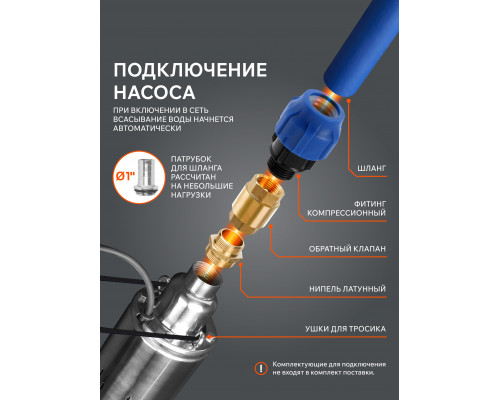 ПОДКЛЮЧЕНИЕ НАСОСА

ПРИ ВКЛЮЧЕНИИ В СЕТЬ ВСАСЫВАНИЕ ВОДЫ НАЧНЕТСЯ АВТОМАТИЧЕСКИ

Ø1"

ПАТРУБОК ДЛЯ ШЛАНГА РАССЧИТАН НА НЕБОЛЬШИЕ НАГРУЗКИ

ШЛАНГ

ФИТИНГ КОМПРЕССИОННЫЙ

ОБРАТНЫЙ КЛАПАН

НИПЕЛЬ ЛАТУННЫЙ

УШКИ ДЛЯ ТРОСИКА

!

Комплектующие для подключения не входят в комплект поставки.