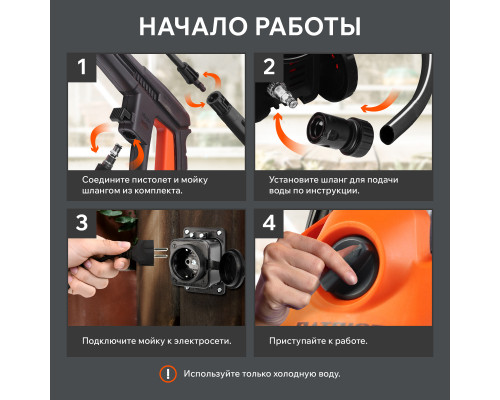 НАЧАЛО РАБОТЫ

1

Соедините пистолет и мойку шлангом из комплекта.

2

Установите шланг для подачи воды по инструкции.

3

Подключите мойку к электросети.

4

Приступайте к работе.

!

Используйте только холодную воду.