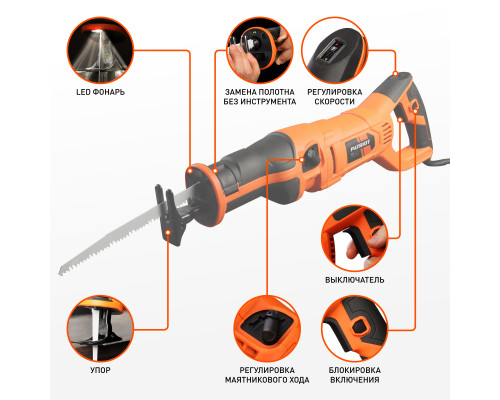 LED ФОНАРЬ

ЗАМЕНА ПОЛОТНА БЕЗ ИНСТРУМЕНТА

РЕГУЛИРОВКА СКОРОСТИ

PATRIOT

ВЫКЛЮЧАТЕЛЬ

УПОР

РЕГУЛИРОВКА МАЯТНИКОВОГО ХОДА

БЛОКИРОВКА ВКЛЮЧЕНИЯ