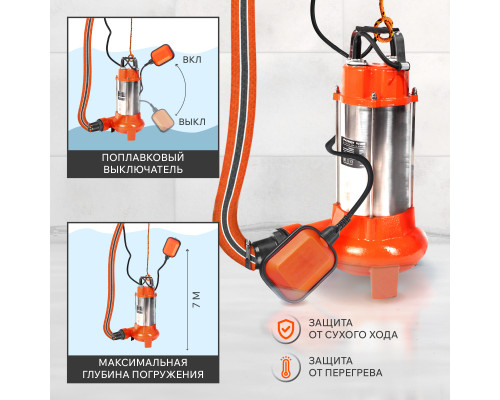 ВКЛ

ВЫКЛ

ПОПЛАВКОВЫЙ ВЫКЛЮЧАТЕЛЬ

7 М

МАКСИМАЛЬНАЯ ГЛУБИНА ПОГРУЖЕНИЯ

ЗАЩИТА ОТ СУХОГО ХОДА

ЗАЩИТА ОТ ПЕРЕГРЕВА