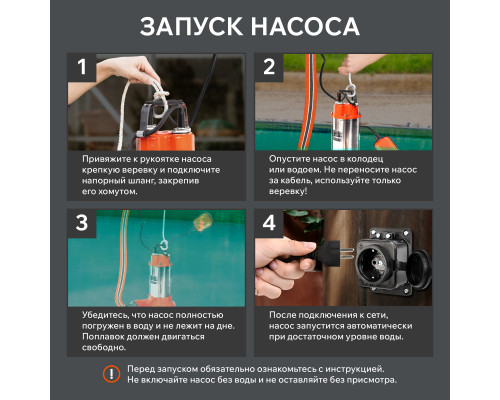 ЗАПУСК НАСОСА

1

Привяжите к рукоятке насоса крепкую веревку и подключите напорный шланг, закрепив его хомутом.

2

Опустите насос в колодец или водоем. Не переносите насос за кабель, используйте только веревку!

3

Убедитесь, что насос полностью погружен в воду и не лежит на дне. Поплавок должен двигаться свободно.

4

После подключения к сети, насос запустится автоматически при достаточном уровне воды.

!

Перед запуском обязательно ознакомьтесь с инструкцией. Не включайте насос без воды и не оставляйте без присмотра.