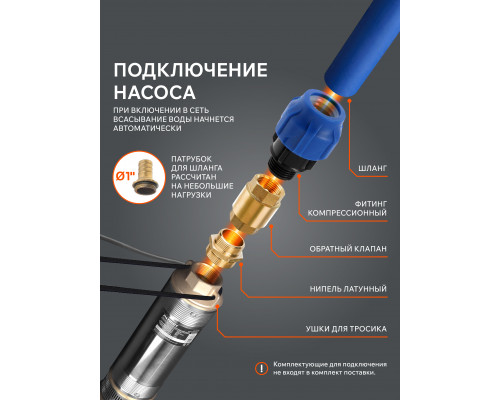 ПОДКЛЮЧЕНИЕ НАСОСА

ПРИ ВКЛЮЧЕНИИ В СЕТЬ ВСАСЫВАНИЕ ВОДЫ НАЧНЕТСЯ АВТОМАТИЧЕСКИ

Ø1"

ПАТРУБОК ДЛЯ ШЛАНГА РАССЧИТАН НА НЕБОЛЬШИЕ НАГРУЗКИ

ШЛАНГ

ФИТИНГ КОМПРЕССИОННЫЙ

ОБРАТНЫЙ КЛАПАН

НИПЕЛЬ ЛАТУННЫЙ

УШКИ ДЛЯ ТРОСИКА

!

Комплектующие для подключения не входят в комплект поставки.