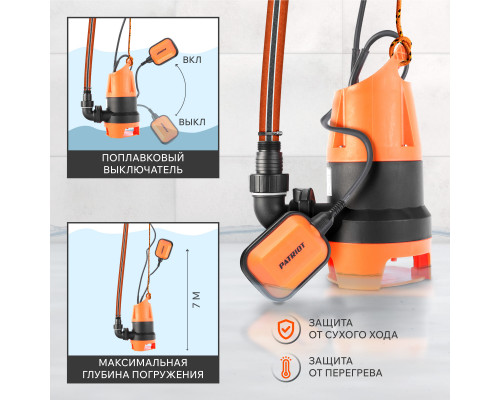 ВКЛ

ВЫКЛ

ПОПЛАВКОВЫЙ ВЫКЛЮЧАТЕЛЬ

7 М

МАКСИМАЛЬНАЯ ГЛУБИНА ПОГРУЖЕНИЯ

PATRIOT

ЗАЩИТА ОТ СУХОГО ХОДА

ЗАЩИТА ОТ ПЕРЕГРЕВА