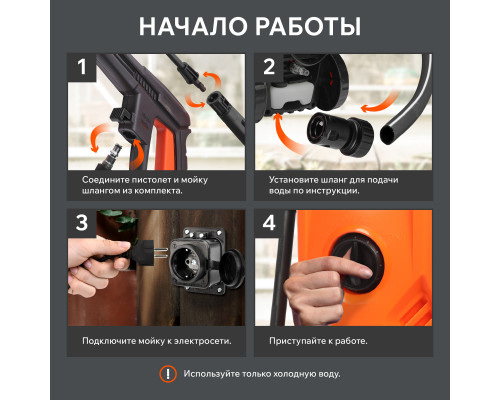 НАЧАЛО РАБОТЫ

1

Соедините пистолет и мойку шлангом из комплекта.

2

Установите шланг для подачи воды по инструкции.

3

Подключите мойку к электросети.

4

Приступайте к работе.

!

Используйте только холодную воду.