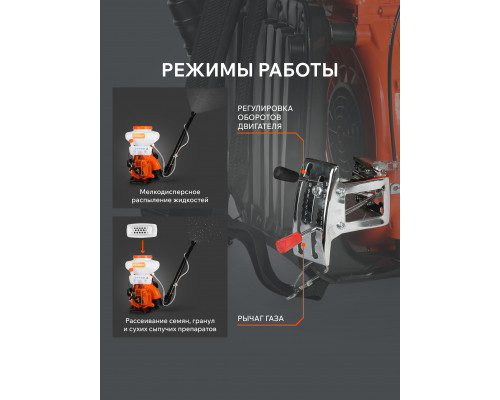 РЕЖИМЫ РАБОТЫ

Мелкодисперсное распыление жидкостей

Рассеивание семян, гранул и сухих сыпучих препаратов

РЕГУЛИРОВКА ОБОРОТОВ ДВИГАТЕЛЯ

РЫЧАГ ГАЗА