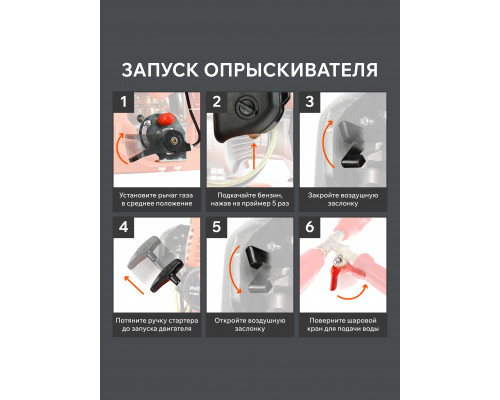 ЗАПУСК ОПРЫСКИВАТЕЛЯ

1

Установите рычаг газа в среднее положение

2

Подкачайте бензин, нажав на праймер 5 раз

3

Закройте воздушную заслонку

4

Потяните ручку стартера до запуска двигателя

5

Откройте воздушную заслонку

6

Поверните шаровой кран для подачи воды