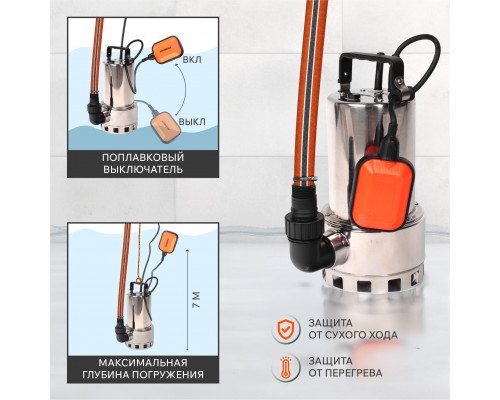 ВКЛ

ВЫКЛ

ПОПЛАВКОВЫЙ ВЫКЛЮЧАТЕЛЬ

7 М

МАКСИМАЛЬНАЯ ГЛУБИНА ПОГРУЖЕНИЯ

ЗАЩИТА ОТ СУХОГО ХОДА

ЗАЩИТА ОТ ПЕРЕГРЕВА