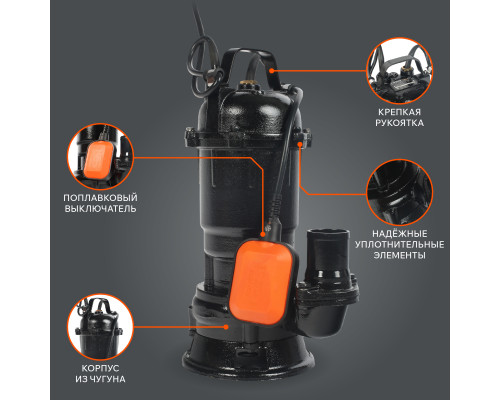 КРЕПКАЯ РУКОЯТКА

ПОПЛАВКОВЫЙ ВЫКЛЮЧАТЕЛЬ

НАДЁЖНЫЕ УПЛОТНИТЕЛЬНЫЕ ЭЛЕМЕНТЫ

КОРПУС ИЗ ЧУГУНА