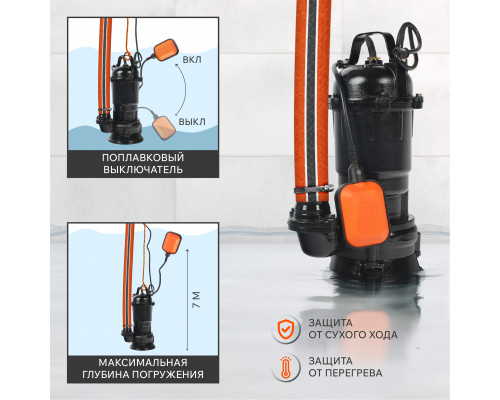 ВКЛ

ВЫКЛ

ПОПЛАВКОВЫЙ ВЫКЛЮЧАТЕЛЬ

7 М

МАКСИМАЛЬНАЯ ГЛУБИНА ПОГРУЖЕНИЯ

ЗАЩИТА ОТ СУХОГО ХОДА

ЗАЩИТА ОТ ПЕРЕГРЕВА