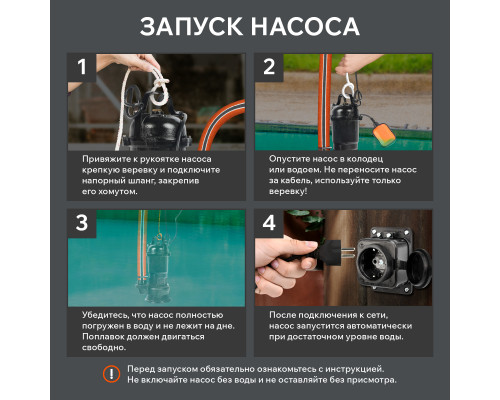 ЗАПУСК НАСОСА

1

Привяжите к рукоятке насоса крепкую веревку и подключите напорный шланг, закрепив его хомутом.

2

Опустите насос в колодец или водоем. Не переносите насос за кабель, используйте только веревку!

3

Убедитесь, что насос полностью погружен в воду и не лежит на дне. Поплавок должен двигаться свободно.

4

После подключения к сети, насос запустится автоматически при достаточном уровне воды.

!

Перед запуском обязательно ознакомьтесь с инструкцией. Не включайте насос без воды и не оставляйте без присмотра.