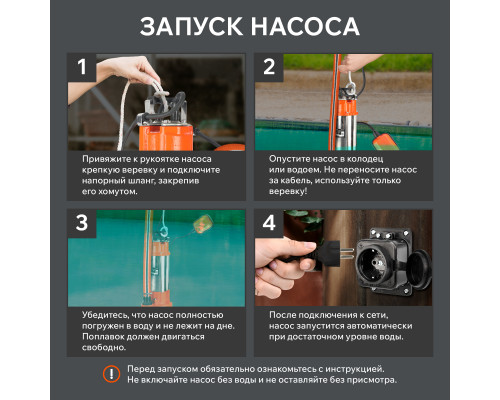 ЗАПУСК НАСОСА

1

Привяжите к рукоятке насоса крепкую веревку и подключите напорный шланг, закрепив его хомутом.

2

Опустите насос в колодец или водоем. Не переносите насос за кабель, используйте только веревку!

3

Убедитесь, что насос полностью погружен в воду и не лежит на дне. Поплавок должен двигаться свободно.

4

После подключения к сети, насос запустится автоматически при достаточном уровне воды.

!

Перед запуском обязательно ознакомьтесь с инструкцией. Не включайте насос без воды и не оставляйте без присмотра.