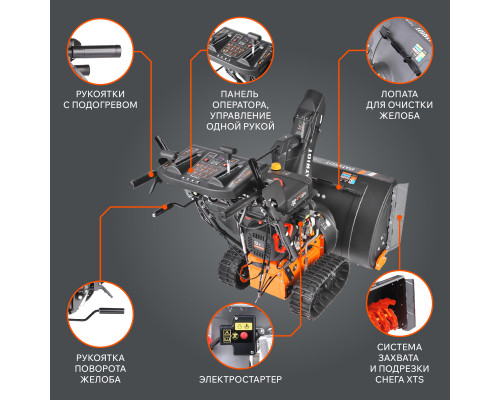 РУКОЯТКИ С ПОДОГРЕВОМ

ПАНЕЛЬ ОПЕРАТОРА, УПРАВЛЕНИЕ ОДНОЙ РУКОЙ

ЛОПАТА ДЛЯ ОЧИСТКИ ЖЕЛОБА

PATRIOT

РУКОЯТКА ПОВОРОТА ЖЕЛОБА

ЭЛЕКТРОСТАРТЕР

СИСТЕМА ЗАХВАТА И ПОДРЕЗКИ СНЕГА XTS