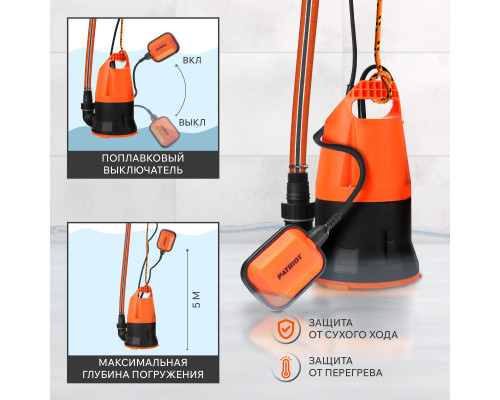 ВКЛ

ВЫКЛ

ПОПЛАВКОВЫЙ ВЫКЛЮЧАТЕЛЬ

5 М

МАКСИМАЛЬНАЯ ГЛУБИНА ПОГРУЖЕНИЯ

PATRIOT

ЗАЩИТА ОТ СУХОГО ХОДА

ЗАЩИТА ОТ ПЕРЕГРЕВА