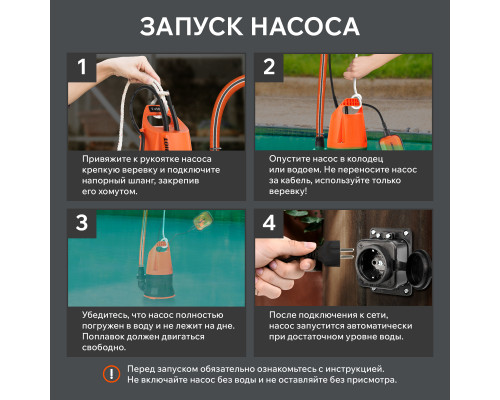 ЗАПУСК НАСОСА

1

Привяжите к рукоятке насоса крепкую веревку и подключите напорный шланг, закрепив его хомутом.

2

Опустите насос в колодец или водоем. Не переносите насос за кабель, используйте только веревку!

3

Убедитесь, что насос полностью погружен в воду и не лежит на дне. Поплавок должен двигаться свободно.

4

После подключения к сети, насос запустится автоматически при достаточном уровне воды.

Перед запуском обязательно ознакомьтесь с инструкцией. Не включайте насос без воды и не оставляйте без присмотра.