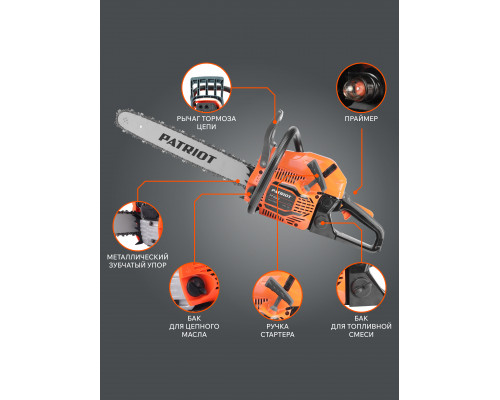 РЫЧАГ ТОРМОЗА ЦЕПИ

ПРАЙМЕР

PATRIOT

PATRIOT

МЕТАЛЛИЧЕСКИЙ ЗУБЧАТЫЙ УПОР

БАК ДЛЯ ЦЕПНОГО МАСЛА

РУЧКА СТАРТЕРА

БАК ДЛЯ ТОПЛИВНОЙ СМЕСИ