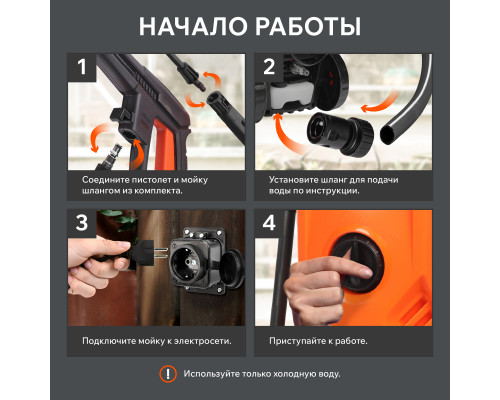 НАЧАЛО РАБОТЫ

1

Соедините пистолет и мойку шлангом из комплекта.

2

Установите шланг для подачи воды по инструкции.

3

Подключите мойку к электросети.

4

Приступайте к работе.

!

Используйте только холодную воду.