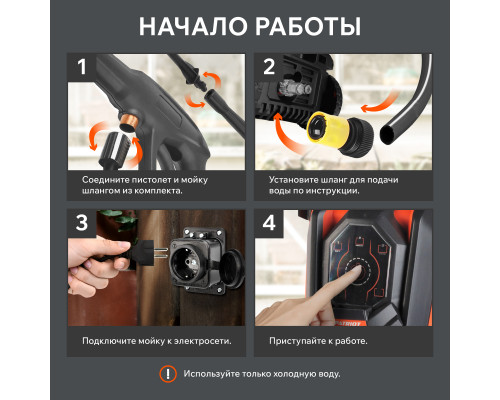 НАЧАЛО РАБОТЫ

1

Соедините пистолет и мойку шлангом из комплекта.

2

Установите шланг для подачи воды по инструкции.

3

Подключите мойку к электросети.

4

PATRIOT

Приступайте к работе.

!

Используйте только холодную воду.