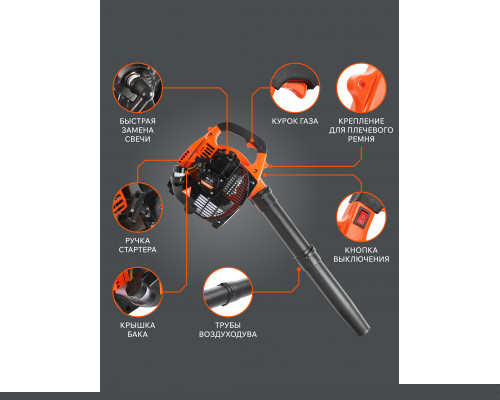 БЫСТРАЯ ЗАМЕНА СВЕЧИ

КУРОК ГАЗА

КРЕПЛЕНИЕ ДЛЯ ПЛЕЧЕВОГО РЕМНЯ

РУЧКА СТАРТЕРА

КНОПКА ВЫКЛЮЧЕНИЯ

КРЫШКА БАКА

ТРУБЫ ВОЗДУХОДУВА