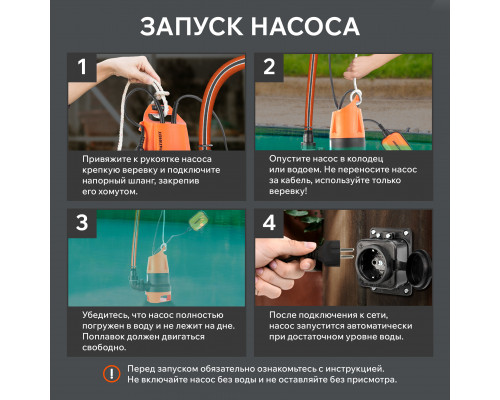 ЗАПУСК НАСОСА

1

Привяжите к рукоятке насоса крепкую веревку и подключите напорный шланг, закрепив его хомутом.

2

Опустите насос в колодец или водоем. Не переносите насос за кабель, используйте только веревку!

3

Убедитесь, что насос полностью погружен в воду и не лежит на дне. Поплавок должен двигаться свободно.

4

После подключения к сети, насос запустится автоматически при достаточном уровне воды.

!

Перед запуском обязательно ознакомьтесь с инструкцией. Не включайте насос без воды и не оставляйте без присмотра.