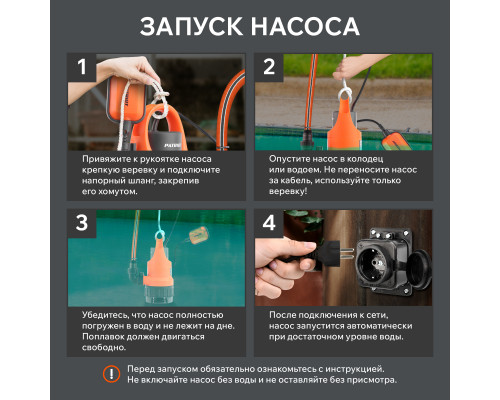 ЗАПУСК НАСОСА

1

Привяжите к рукоятке насоса крепкую веревку и подключите напорный шланг, закрепив его хомутом.

2

Опустите насос в колодец или водоем. Не переносите насос за кабель, используйте только веревку!

3

Убедитесь, что насос полностью погружен в воду и не лежит на дне. Поплавок должен двигаться свободно.

4

После подключения к сети, насос запустится автоматически при достаточном уровне воды.

Перед запуском обязательно ознакомьтесь с инструкцией. Не включайте насос без воды и не оставляйте без присмотра.