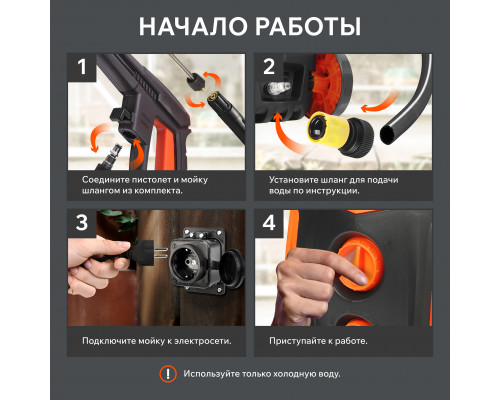 НАЧАЛО РАБОТЫ

1

Соедините пистолет и мойку шлангом из комплекта.

2

Установите шланг для подачи воды по инструкции.

3

Подключите мойку к электросети.

4

Приступайте к работе.

!

Используйте только холодную воду.