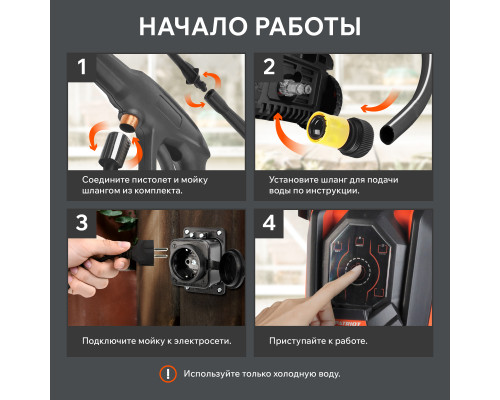 НАЧАЛО РАБОТЫ

1

Соедините пистолет и мойку шлангом из комплекта.

2

Установите шланг для подачи воды по инструкции.

3

Подключите мойку к электросети.

4

PATRIOT

Приступайте к работе.

!

Используйте только холодную воду.