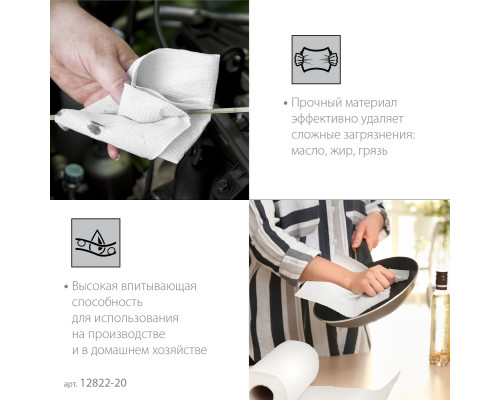 • Прочный материал эффективно удаляет сложные загрязнения: масло, жир, грязь

• Высокая впитывающая способность для использования на производстве и в домашнем хозяйстве

арт. 12822-20