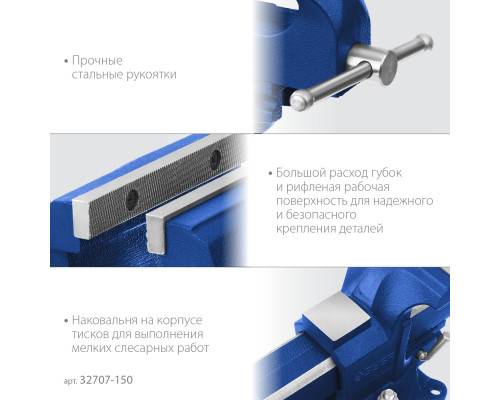 • Прочные стальные рукоятки

• Большой расход губок и рифленая рабочая поверхность для надежного и безопасного крепления деталей

• Наковальня на корпусе тисков для выполнения мелких слесарных работ

арт. 32707-150